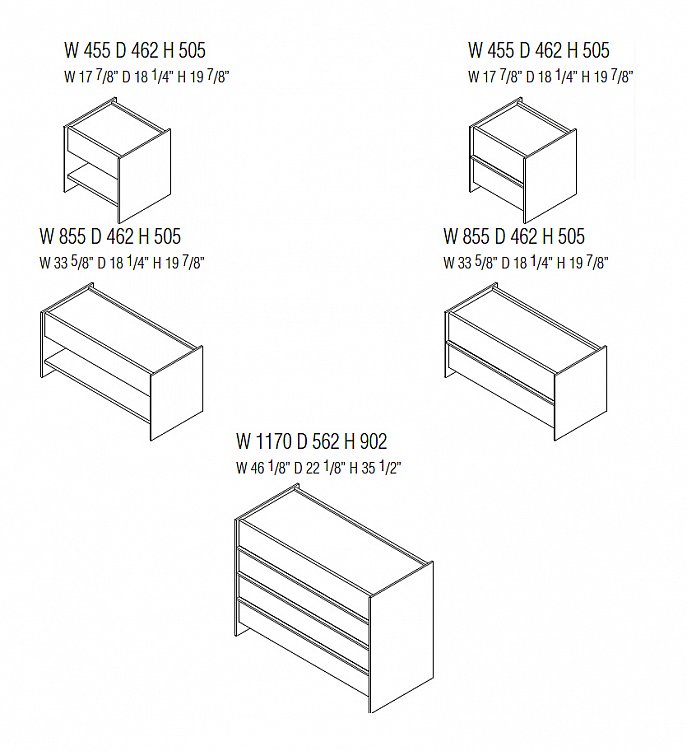 W 455 D 462 H 505
W 17 7/8" D 18 1/4" H 19 7/8"

W 455 D 462 H 505
W 17 7/8" D 18 1/4" H 19 7/8"

W 855 D 462 H 505
W 33 5/8" D 18 1/4" H 19 7/8"

W 855 D 462 H 505
W 33 5/8" D 18 1/4" H 19 7/8"

W 1170 D 562 H 902
W 46 1/8" D 22 1/8" H 35 1/2"